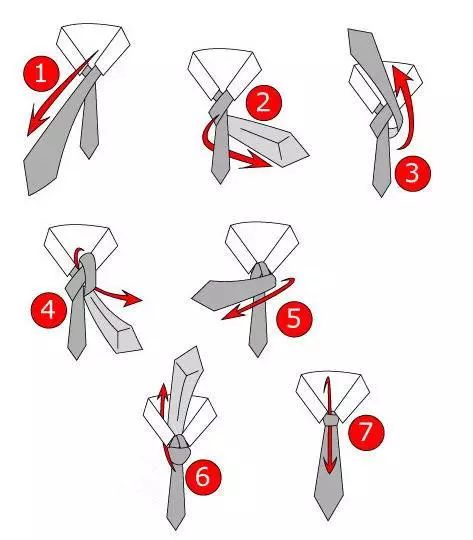 1
2
3
4
5
6
7